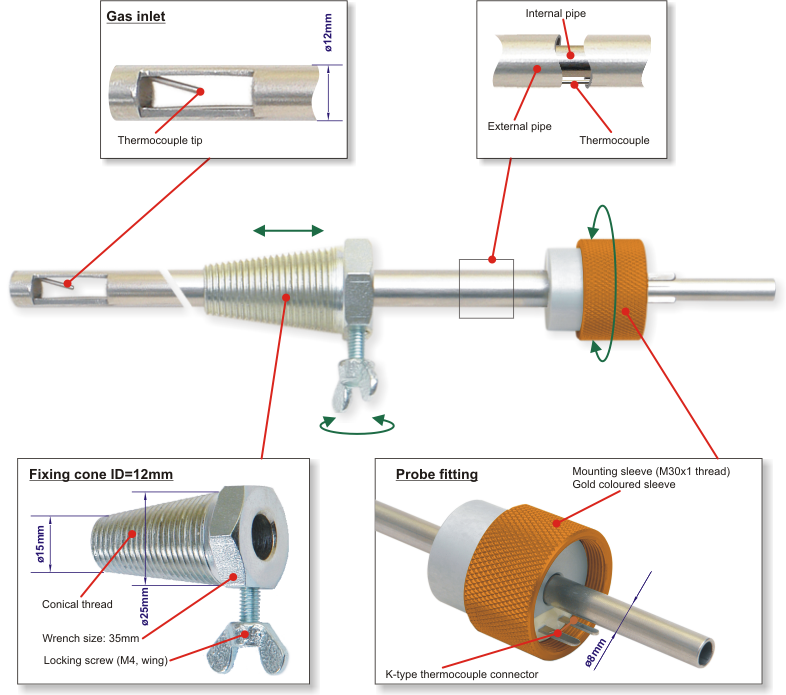 Gas inlet

ø12mm

Thermocouple tip

Internal pipe

External pipe

Thermocouple

Fixing cone ID=12mm

ø15mm

ø25mm

Conical thread

Wrench size: 35mm

Locking screw (M4, wing)

Probe fitting

Mounting sleeve (M30x1 thread)
Gold coloured sleeve

ø8mm

K-type thermocouple connector