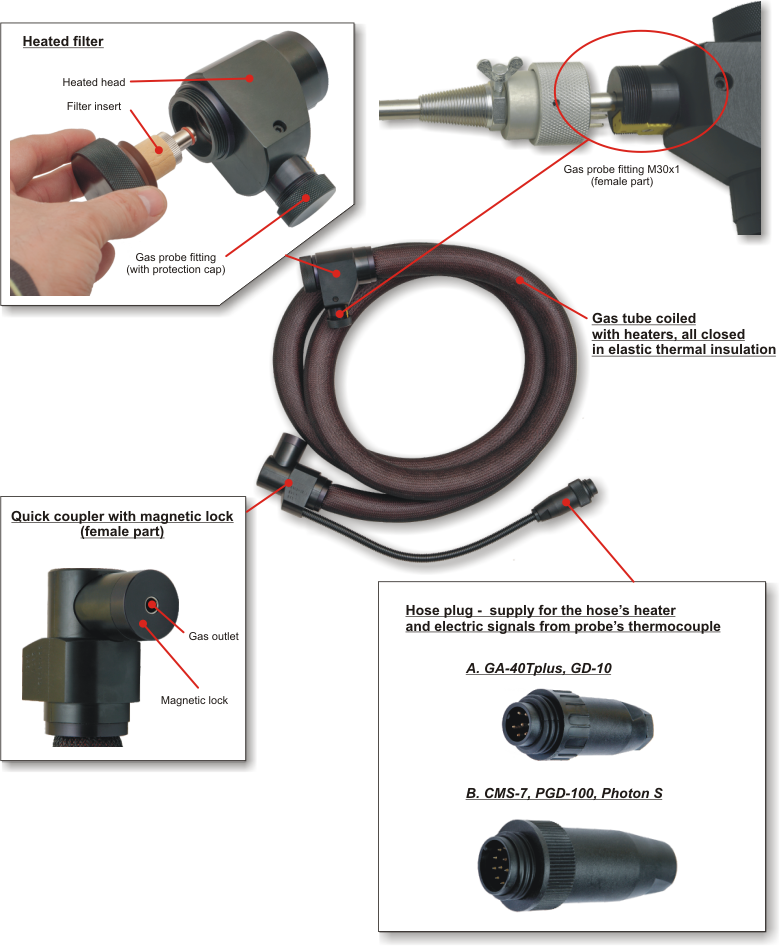 Heated filter

Heated head

Filter insert

Gas probe fitting (with protection cap)

Gas probe fitting M30x1 (female part)

Gas tube coiled with heaters, all closed in elastic thermal insulation

Quick coupler with magnetic lock (female part)

Gas outlet

Magnetic lock

Hose plug - supply for the hose's heater and electric signals from probe's thermocouple

A. GA-40Tplus, GD-10

B. CMS-7, PGD-100, Photon S